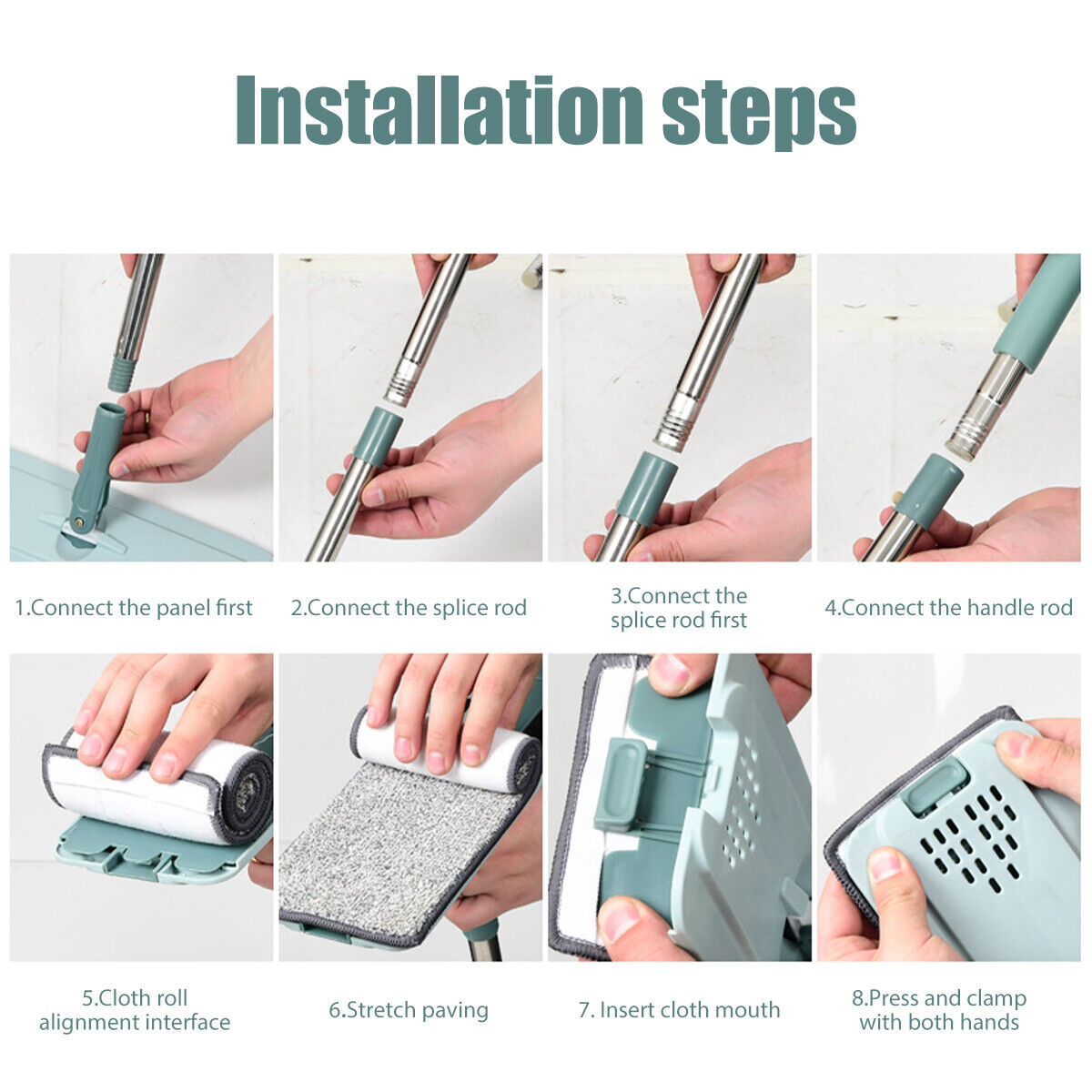 Installation steps

1.Connect the panel first

2.Connect the splice rod

3.Connect the splice rod first

4.Connect the handle rod

5.Cloth roll alignment interface

6.Stretch paving

7. Insert cloth mouth

8.Press and clamp with both hands