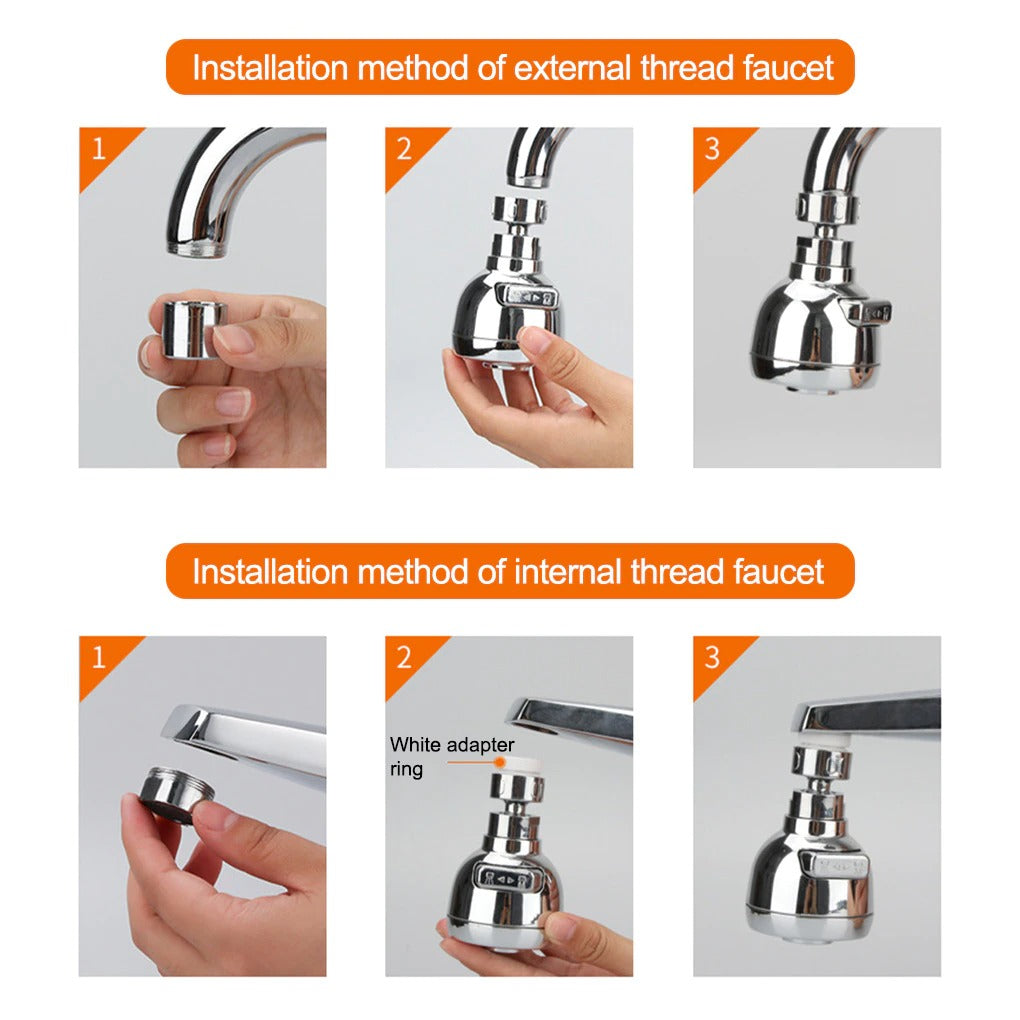 Installation method of external thread faucet

1

2

3

Installation method of internal thread faucet

1

2

White adapter ring

3