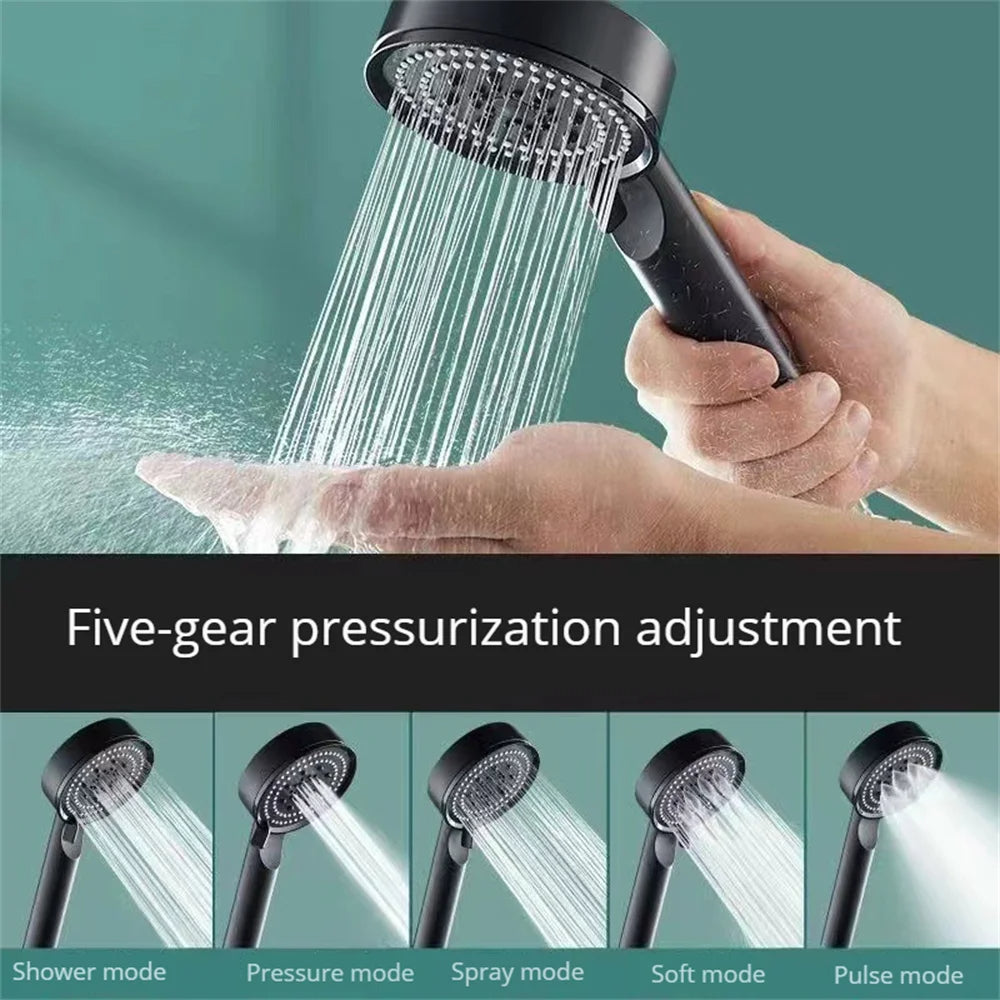 Five-gear pressurization adjustment

Shower mode
Pressure mode
Spray mode
Soft mode
Pulse mode