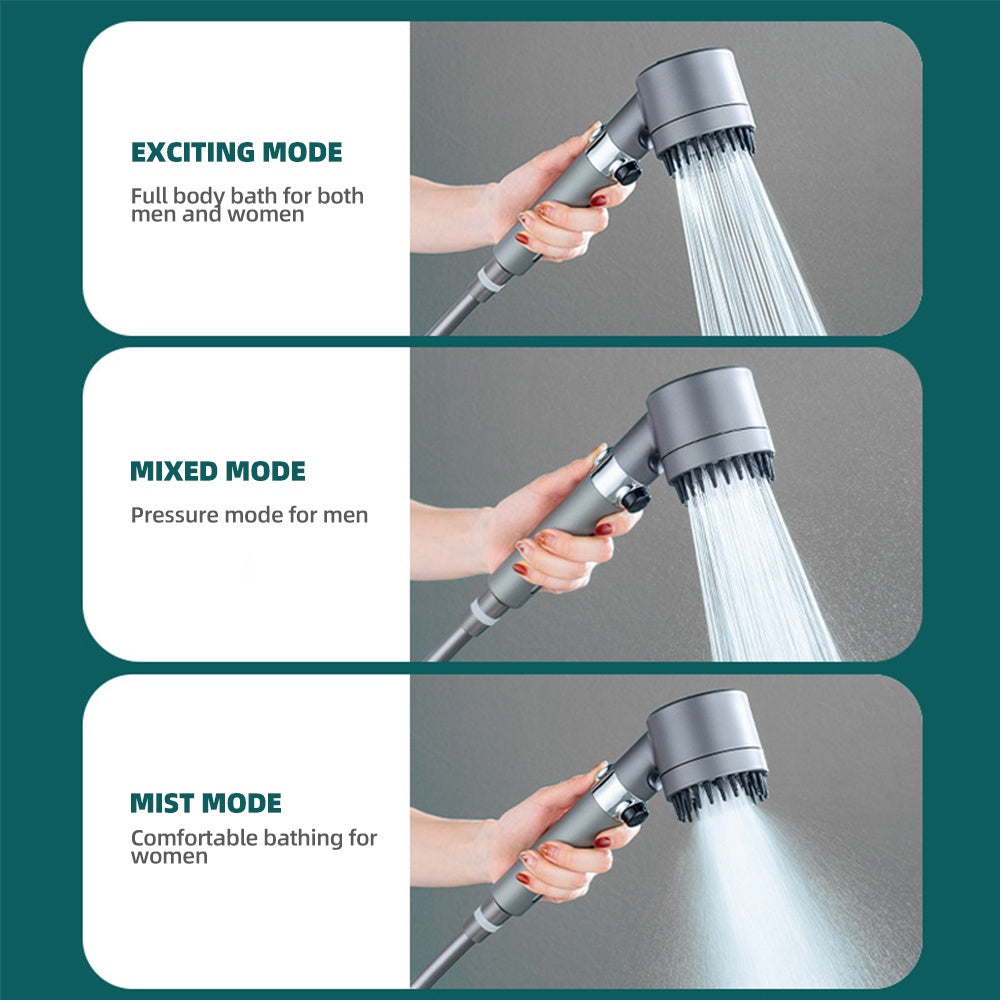 EXCITING MODE

Full body bath for both men and women

MIXED MODE

Pressure mode for men

MIST MODE

Comfortable bathing for women