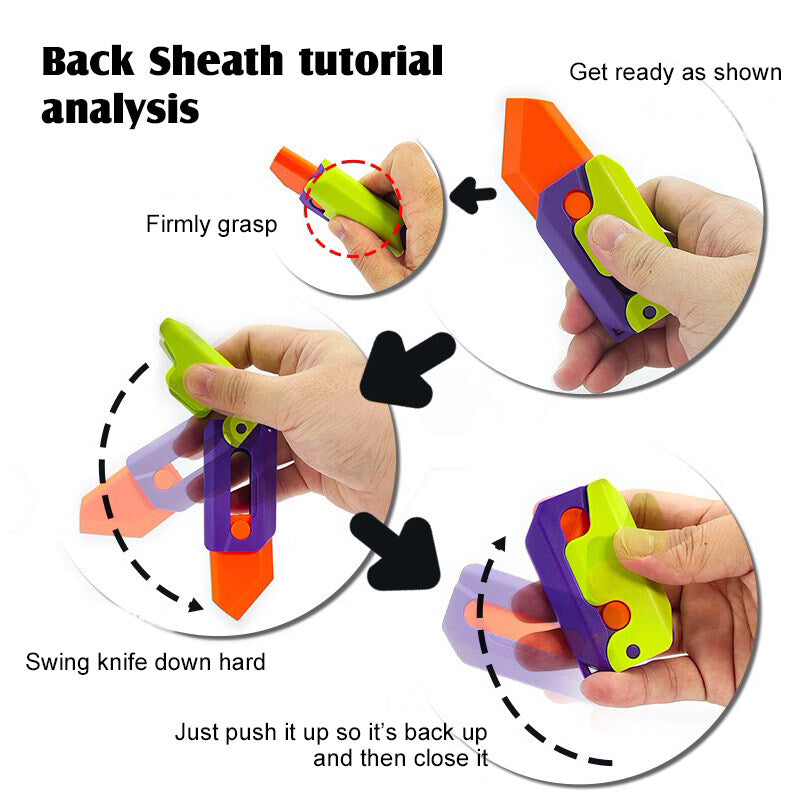 Back Sheath tutorial analysis

Get ready as shown

Firmly grasp

Swing knife down hard

Just push it up so it's back up and then close it